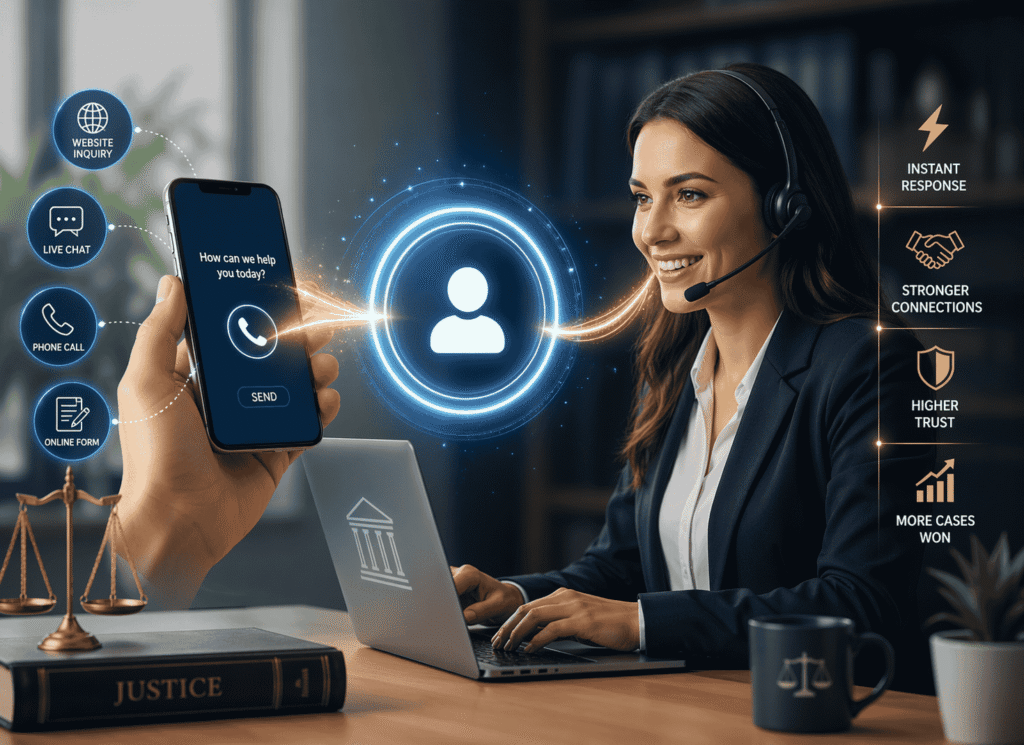 WEBSITE INQUIRY

LIVE CHAT

PHONE CALL

ONLINE FORM

How can we help you today?

SEND

INSTANT RESPONSE

STRONGER CONNECTIONS

HIGHER TRUST

MORE CASES WON

JUSTICE